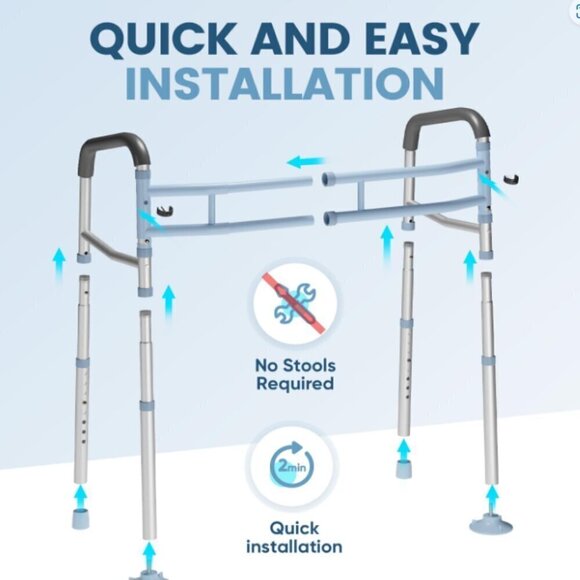 QUICK AND EASY
INSTALLATION

No Stools
Required

2min

Quick
installation